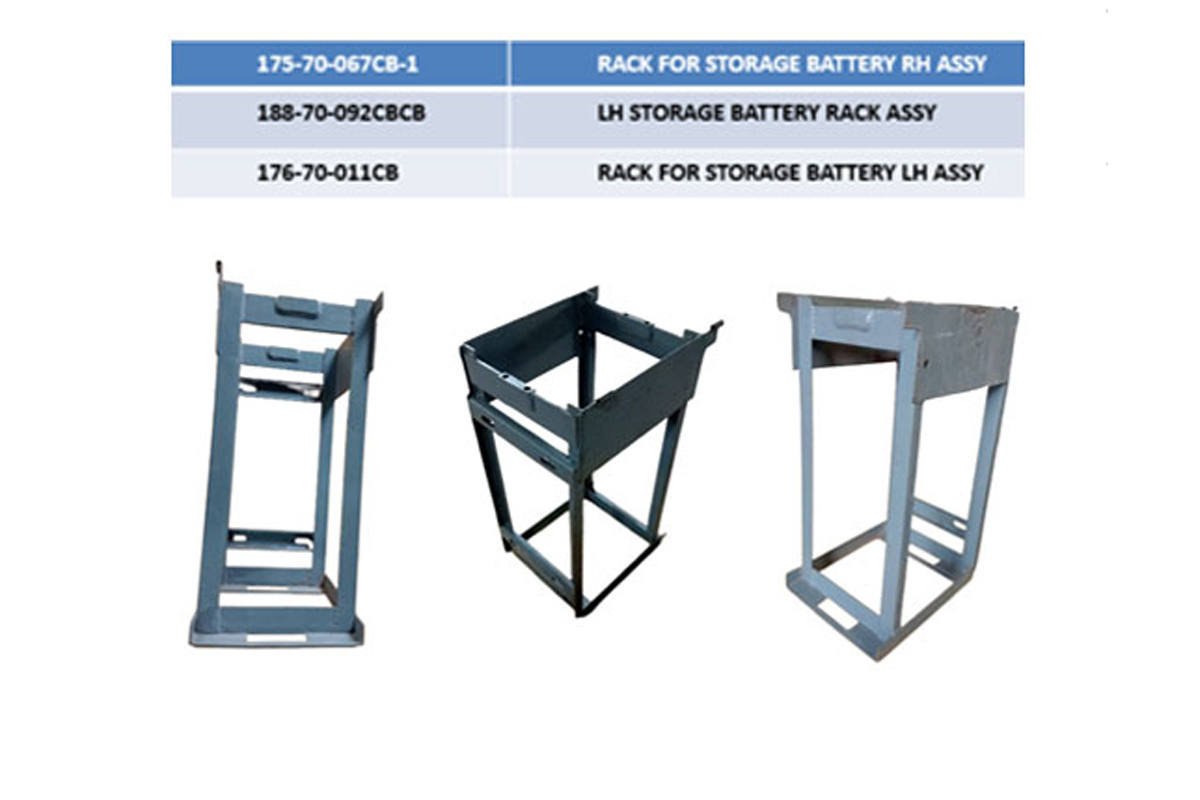 | 175-70-067CB-1 | RACK FOR STORAGE BATTERY RH ASSY |
|---|---|
| 188-70-092CBCB | LH STORAGE BATTERY RACK ASSY |
| 176-70-011CB | RACK FOR STORAGE BATTERY LH ASSY |